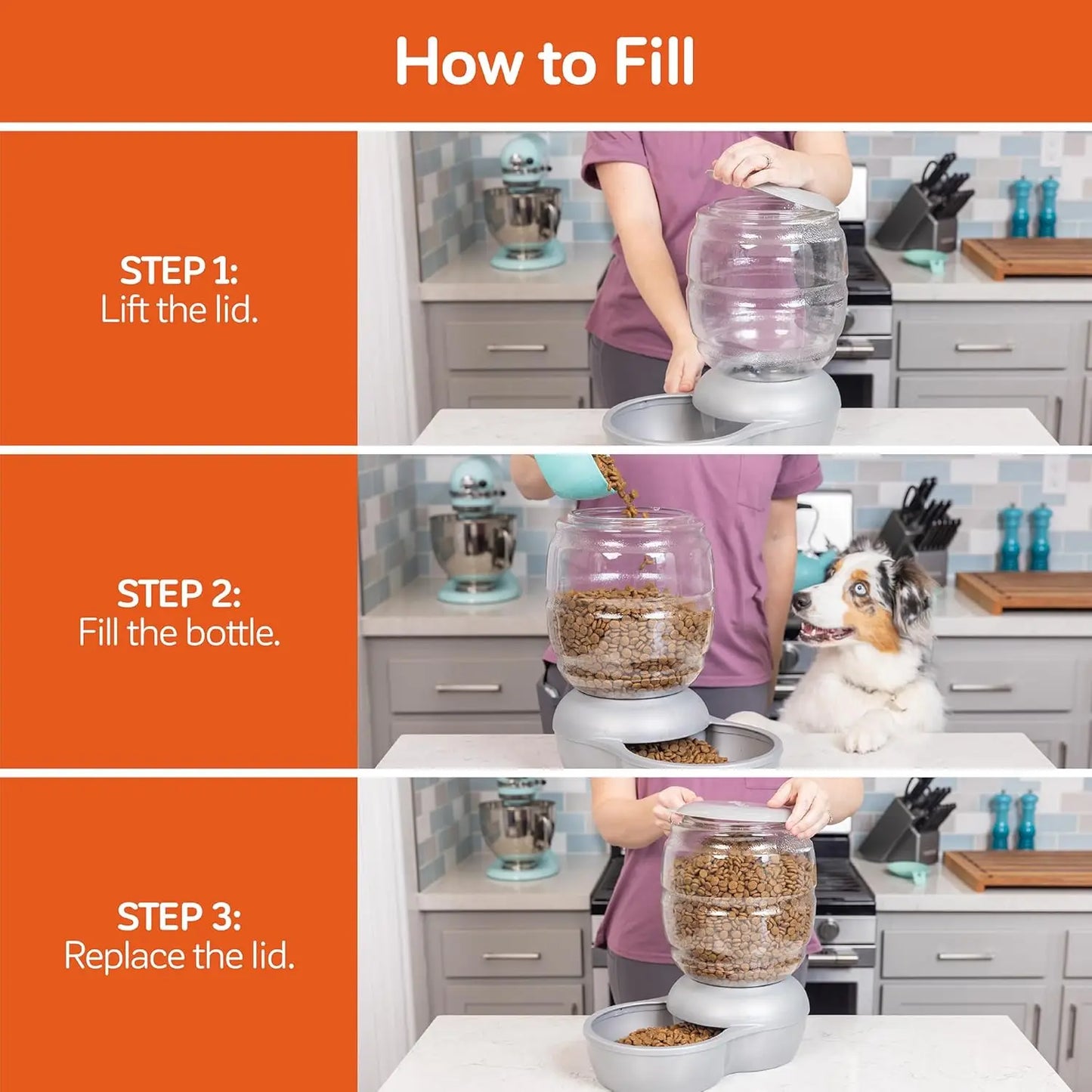 How to Fill

STEP 1:
Lift the lid.

STEP 2:
Fill the bottle.

STEP 3:
Replace the lid.