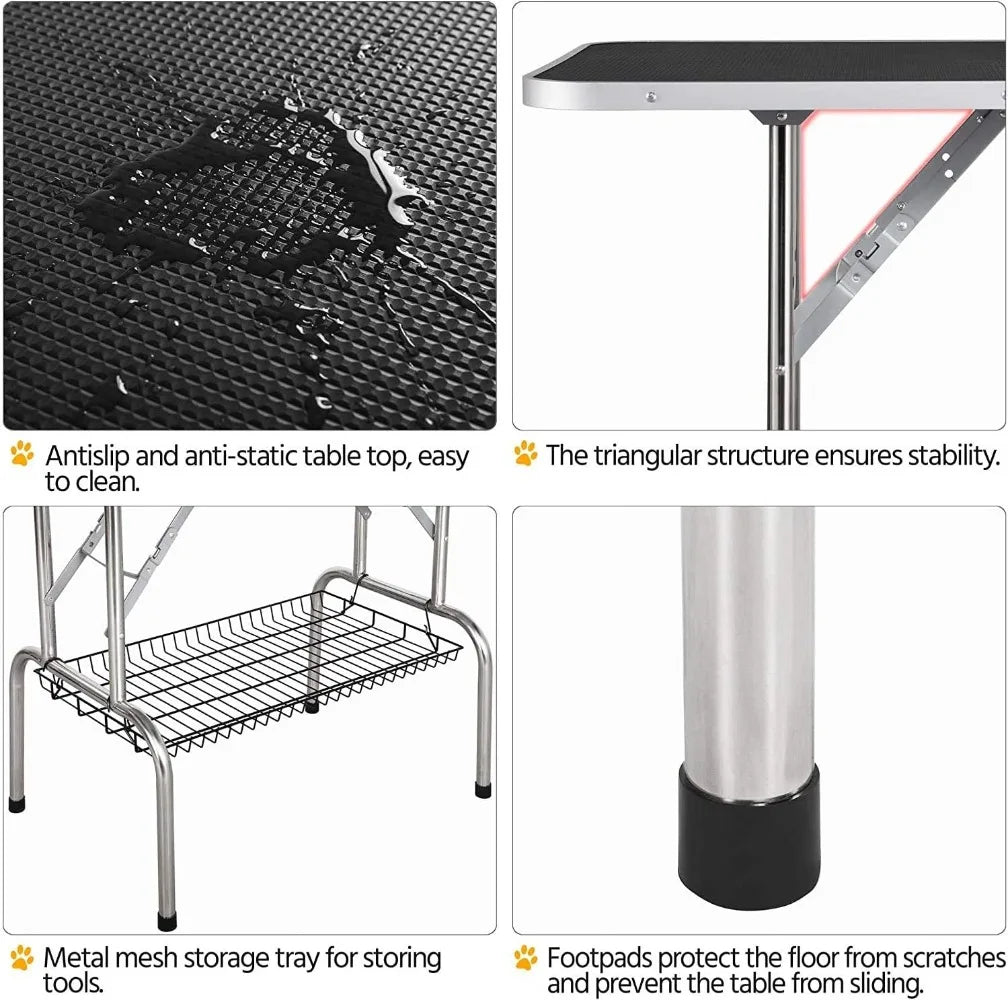 Antislip and anti-static table top, easy to clean.

The triangular structure ensures stability.

Metal mesh storage tray for storing tools.

Footpads protect the floor from scratches and prevent the table from sliding.