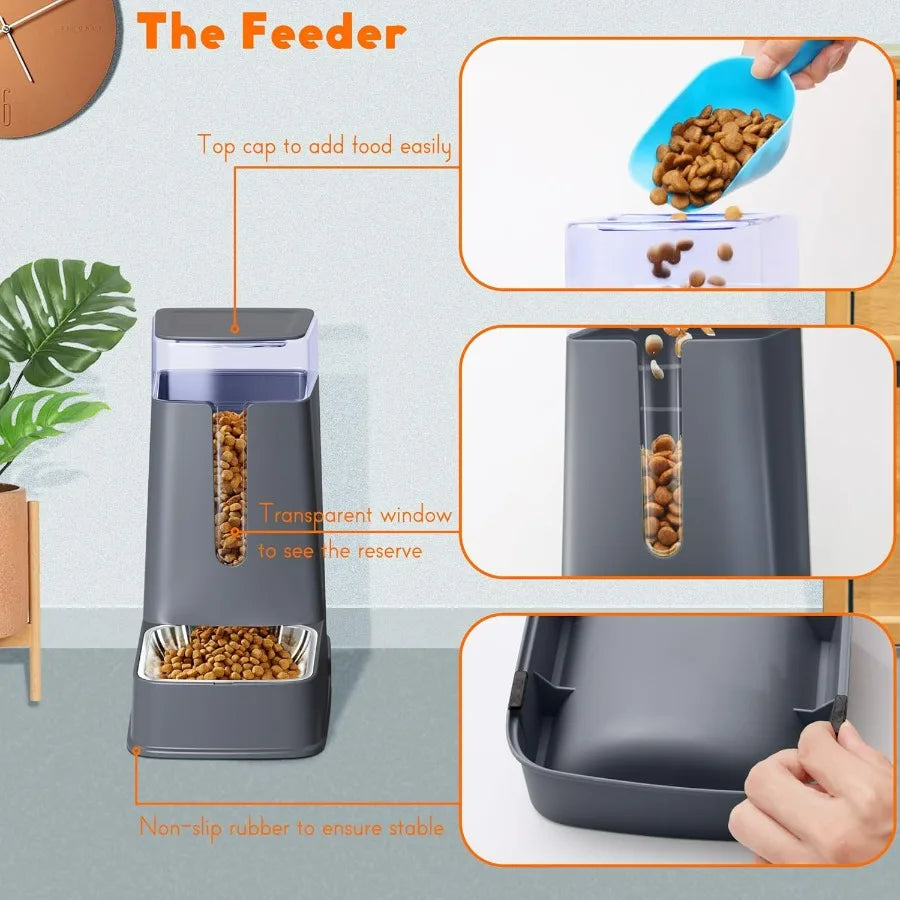 The Feeder

Top cap to add food easily

Transparent window to see the reserve

Non-slip rubber to ensure stable