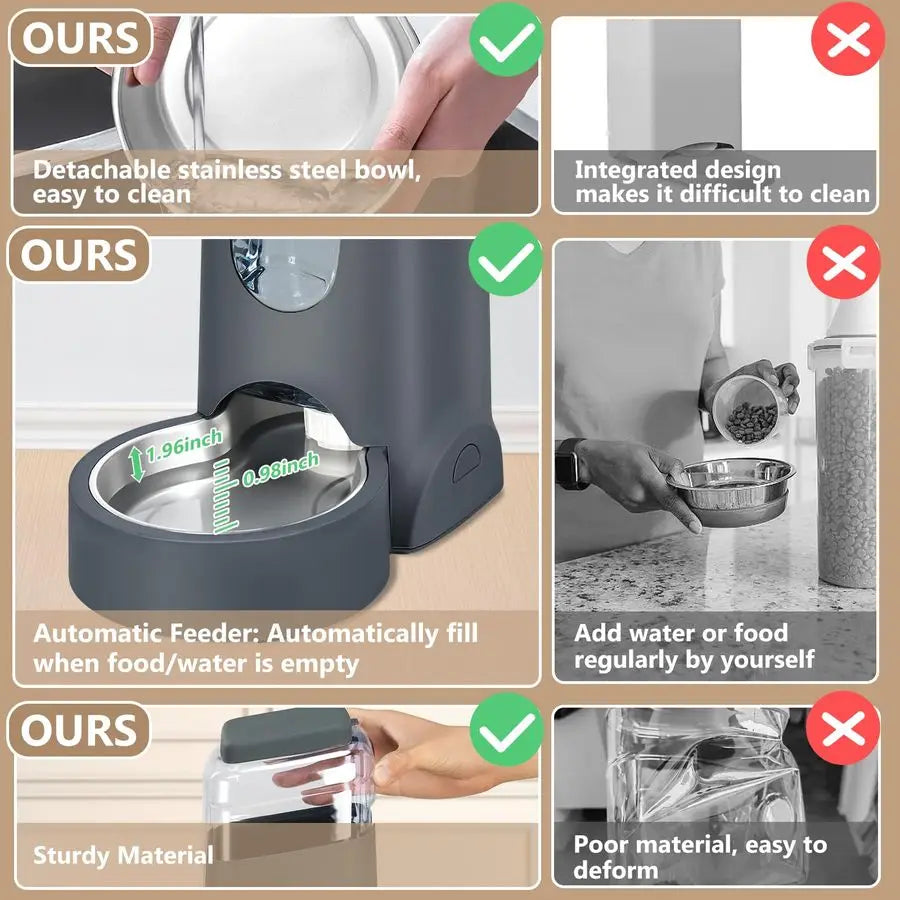 OURS

Detachable stainless steel bowl, easy to clean

Integrated design makes it difficult to clean

OURS

1.96inch

0.98inch

Automatic Feeder: Automatically fill when food/water is empty

Add water or food regularly by yourself

OURS

Sturdy Material

Poor material, easy to deform